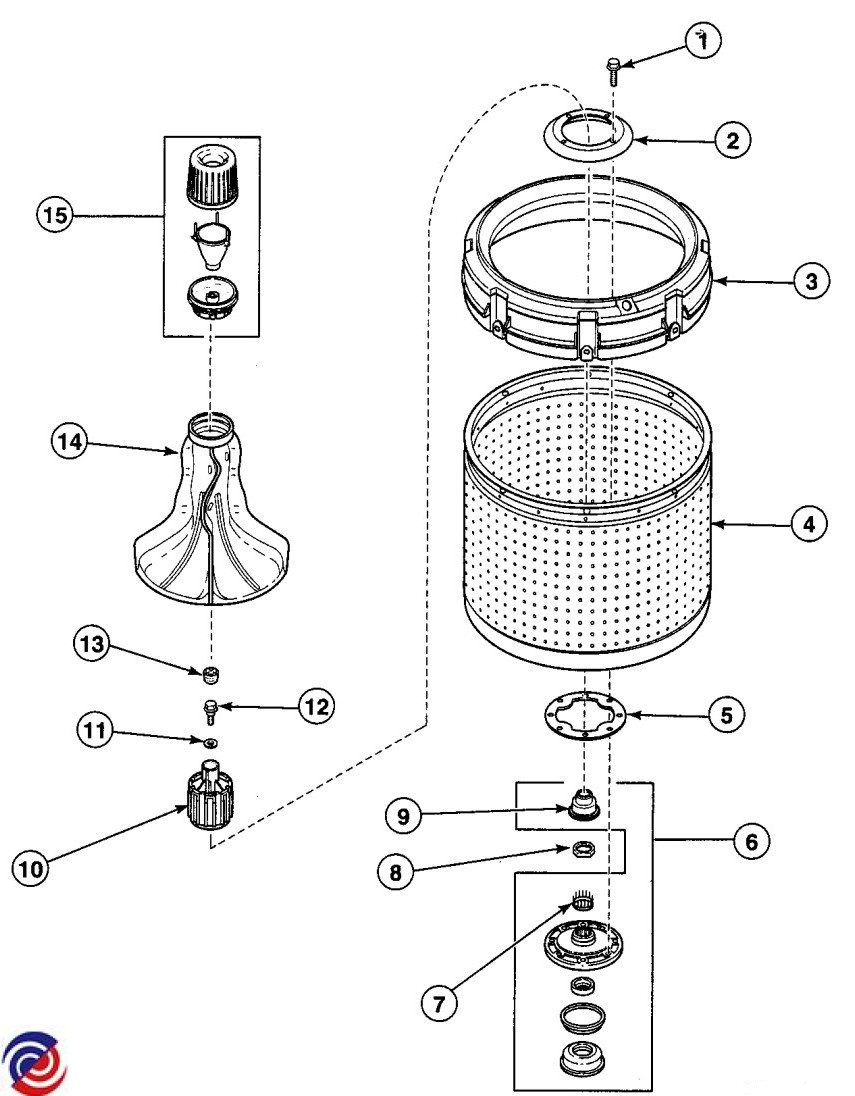 1
2
3
4
5
6
7
8
9
10
11
12
13
14
15